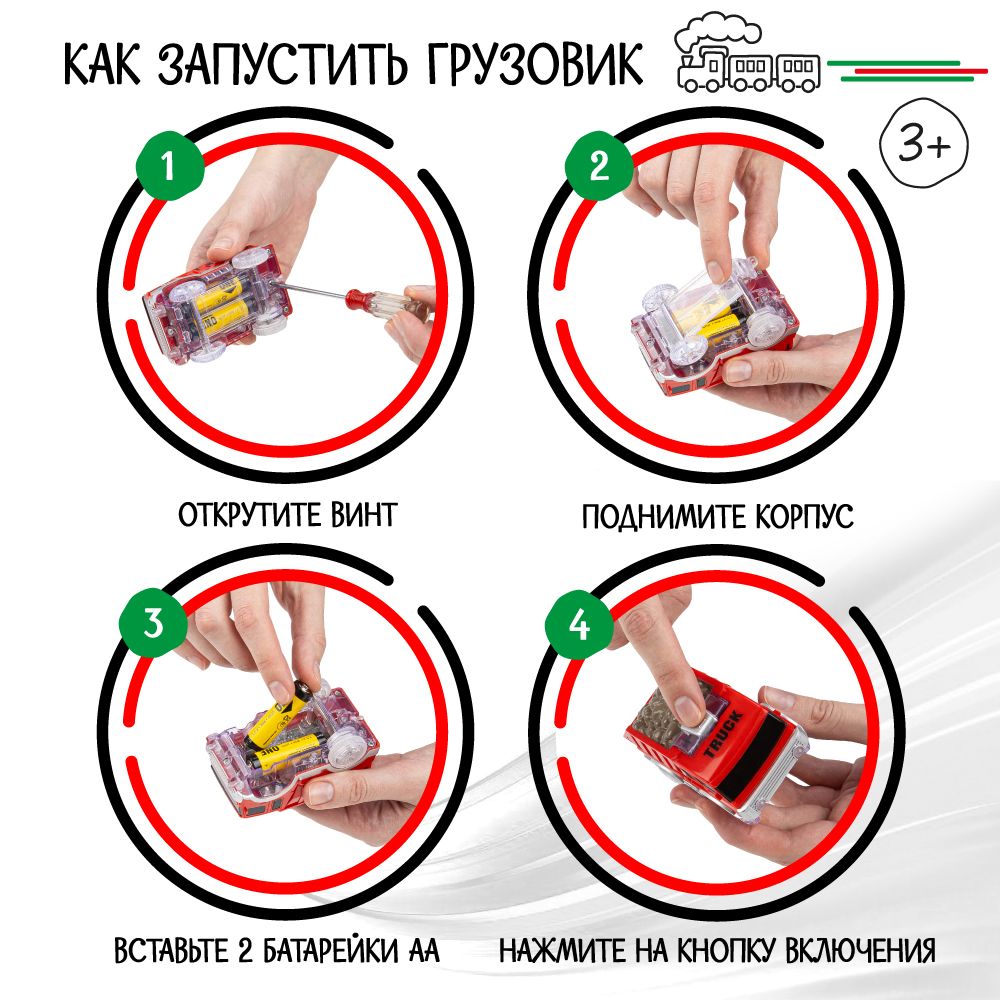 КАК ЗАПУСТИТЬ ГРУЗОВИК

3+

1

ОТКРУТИТЕ ВИНТ

2

ПОДНИМИТЕ КОРПУС

3

ВСТАВЬТЕ 2 БАТАРЕЙКИ АА

4

TRUCK

НАЖМИТЕ НА КНОПКУ ВКЛЮЧЕНИЯ